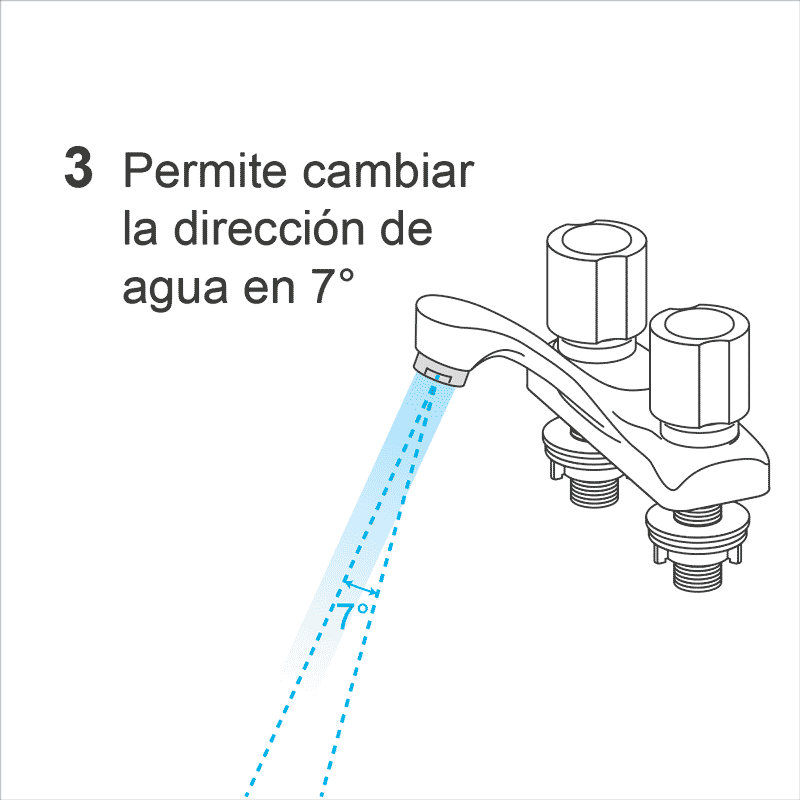 3 Permite cambiar la dirección de agua en 7°

7°